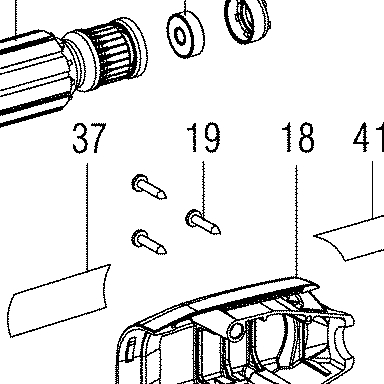 37
19
18
41