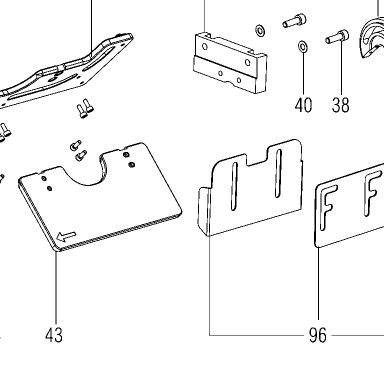 40
38
43
96