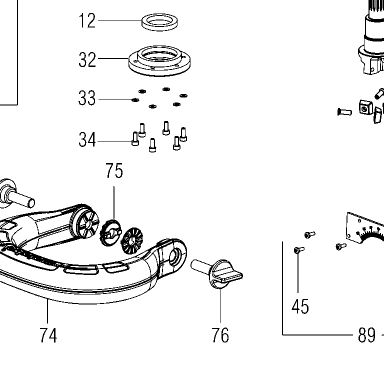 12
32
33
34
75
45
74
76
89