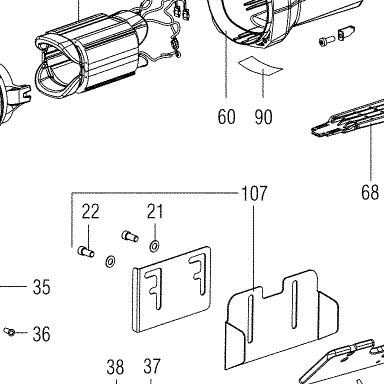 60
90
68
107
22
21
35
36
38
37