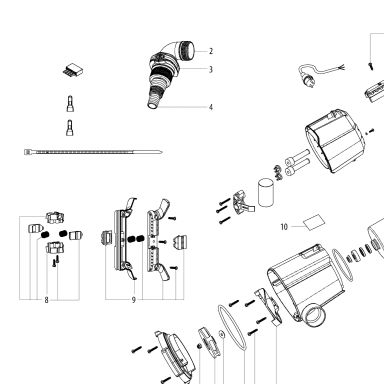 2
3
4
10
8
9