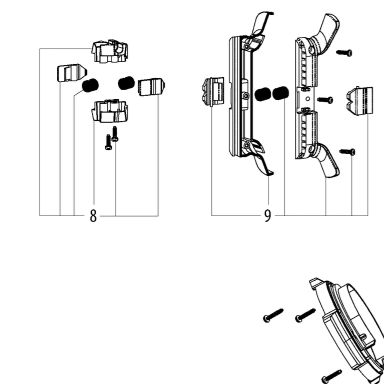 8

9