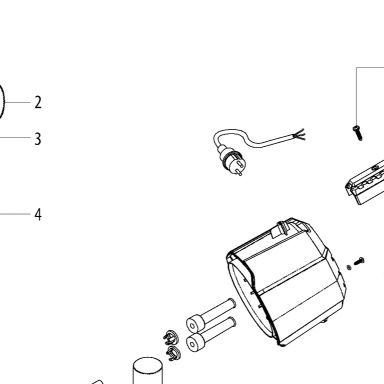 2
3
4