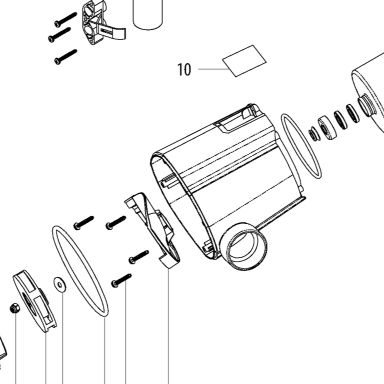 10