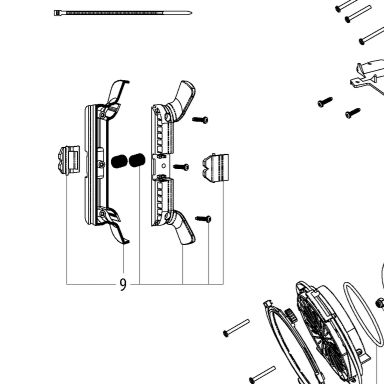 9