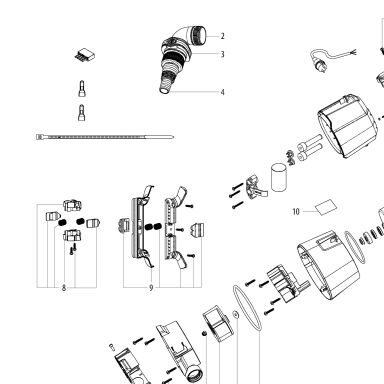 2
3
4
10
8
9