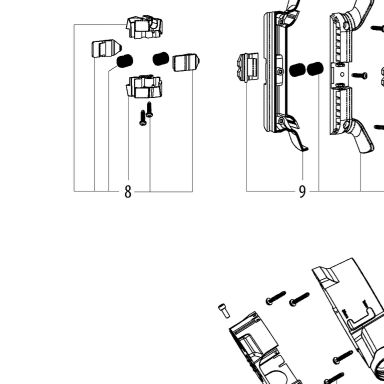 8

9