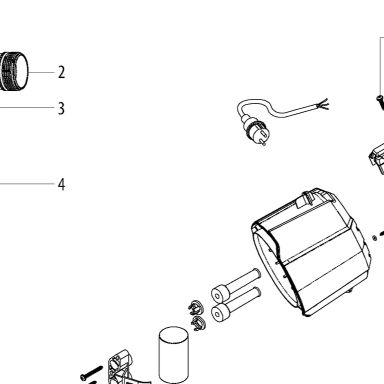 2
3
4