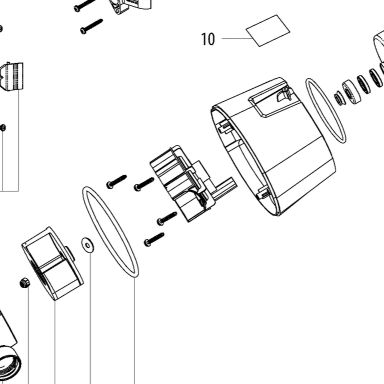 10