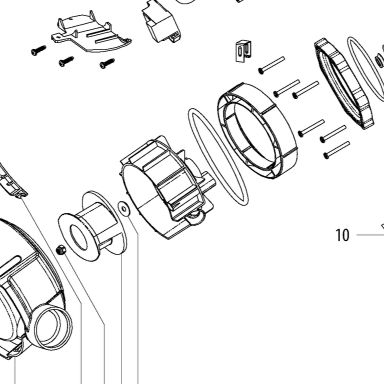 10