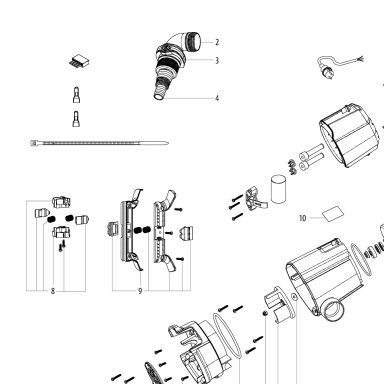 2
3
4
10
8
9