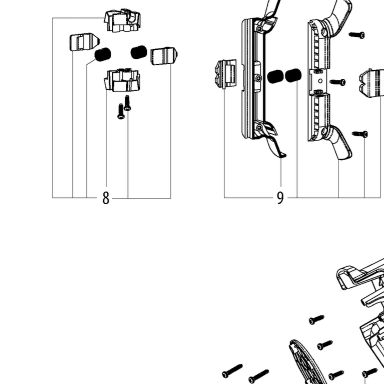 8

9