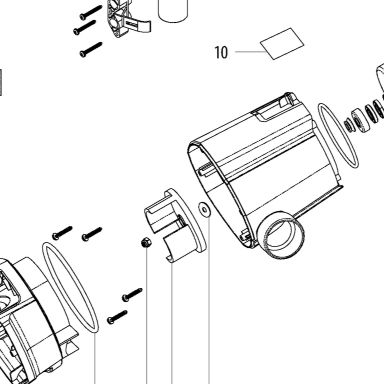 10