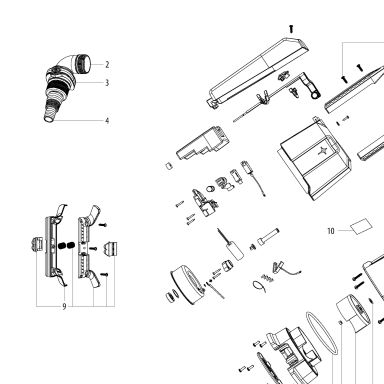 2
3
4
9
10