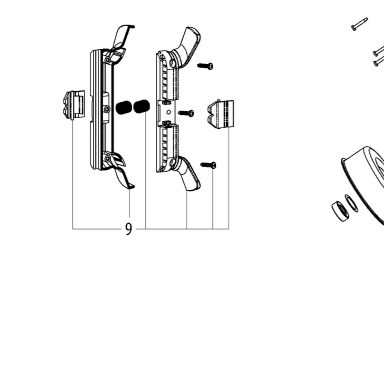 9