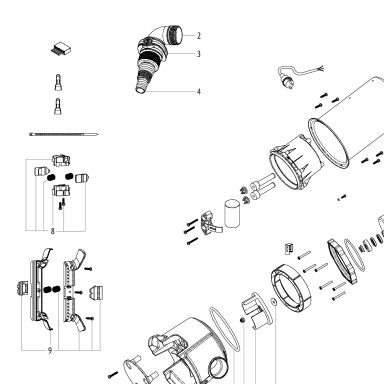 2
3
4
8
9