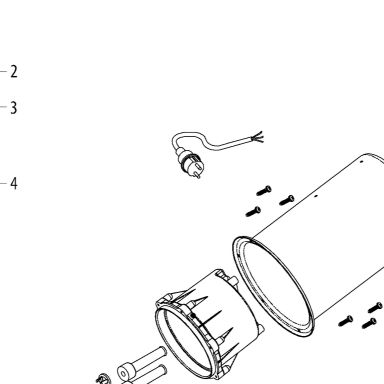 2
3
4