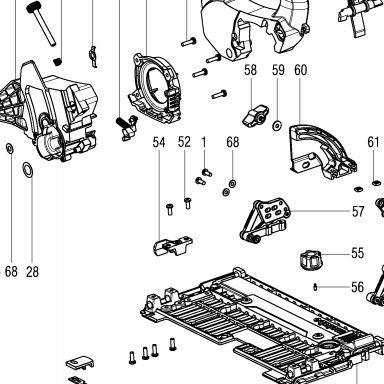 58
59
60
54
52
1
68
61
57
55
56
68
28