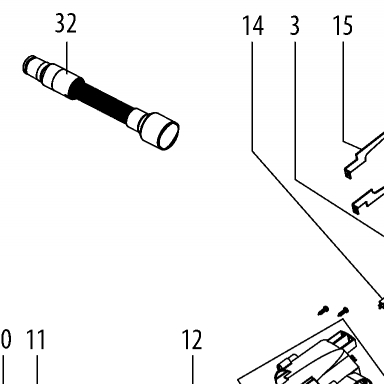 32

14 3 15

0 11 12