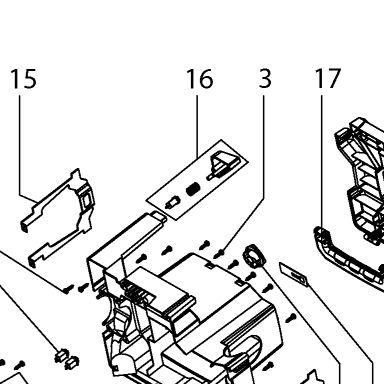 15
16
3
17