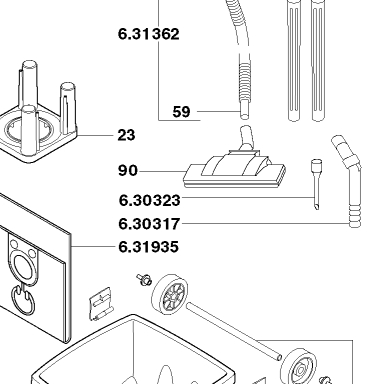 6.31362

59

23

90

6.30323

6.30317

6.31935