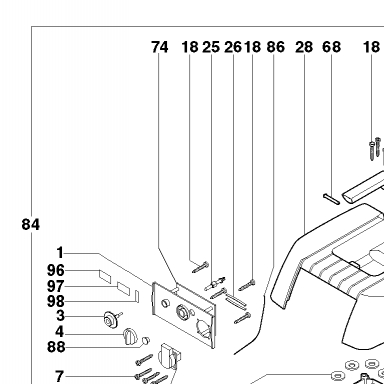 74 18 25 26 18 86 28 68 18

84

1
96
97
98
3
4
88
7