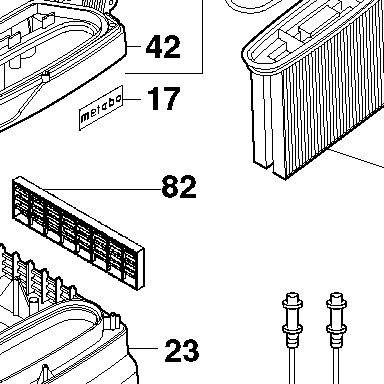 42
metabo
17
82
23