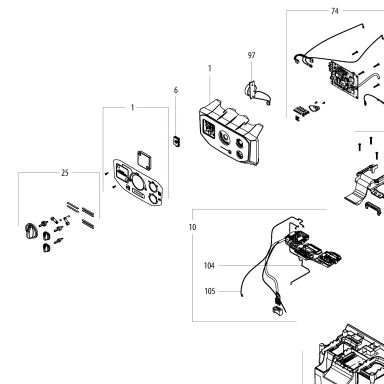 74

97

1

6

1

25

10

104

105