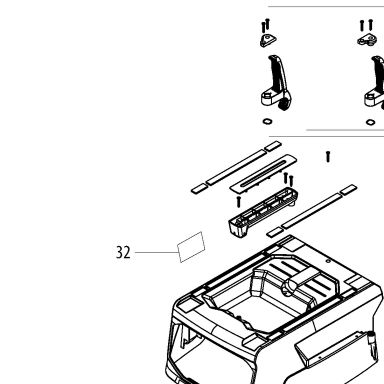 32