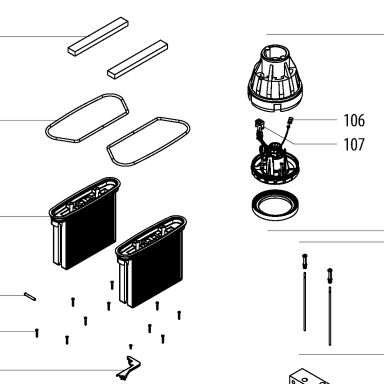 106
107