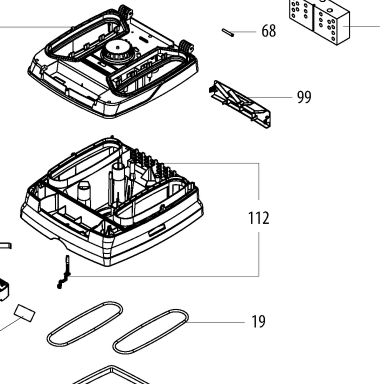 68

99

112

19