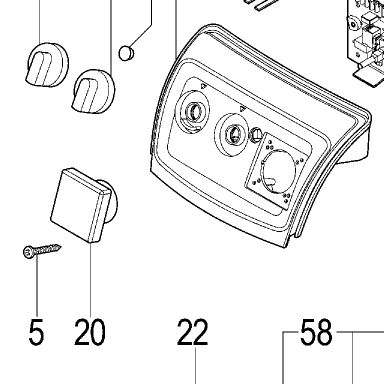 5
20
22
58