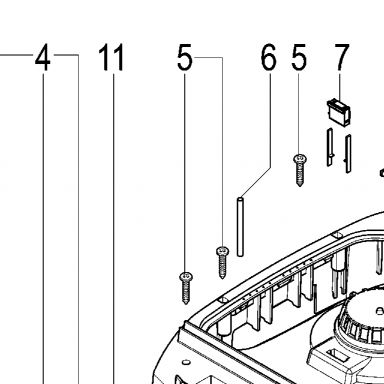 4 11 5 6 5 7