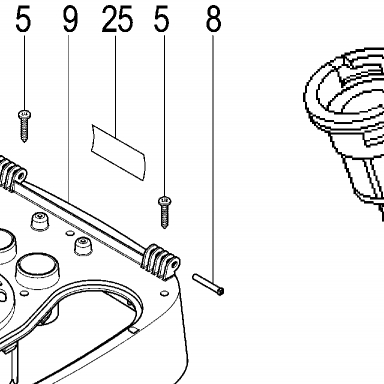 5 9 25 5 8