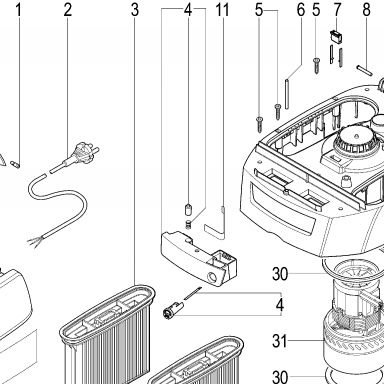 1
2
3
4
11
5
6
5
7
8
30
4
31
30