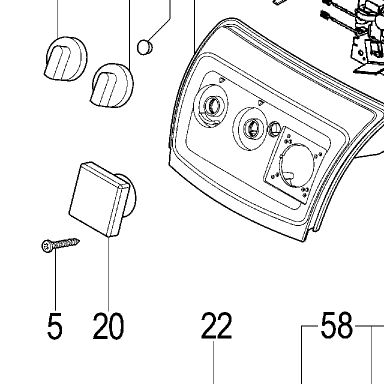 5
20
22
58