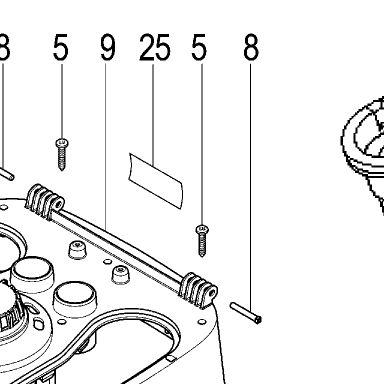 8 5 9 25 5 8