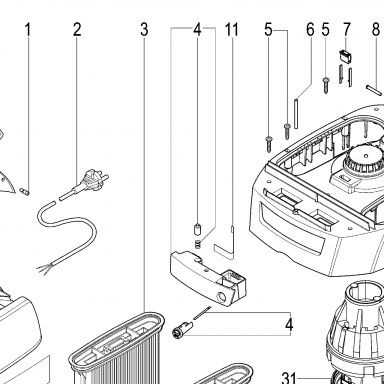 1
2
3
4
11
5
6
5
7
8
4
31