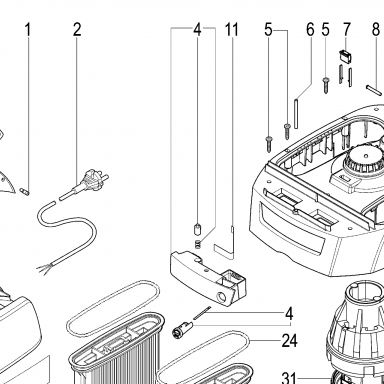 1
2
4
11
5
6
5
7
8
4
24
31