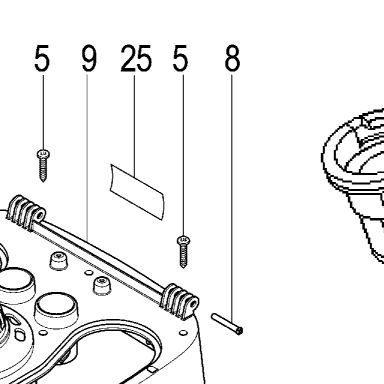 5 9 25 5 8