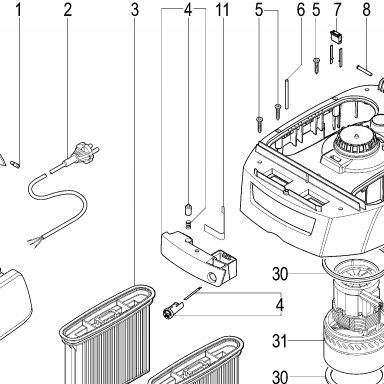 1
2
3
4
11
5
6
5
7
8
30
4
31
30