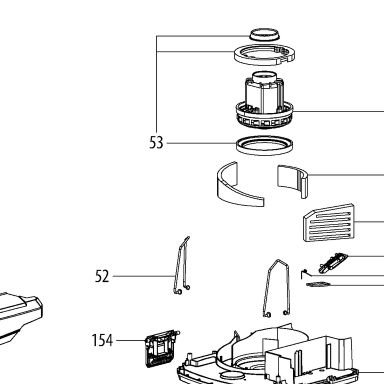 53

52

154