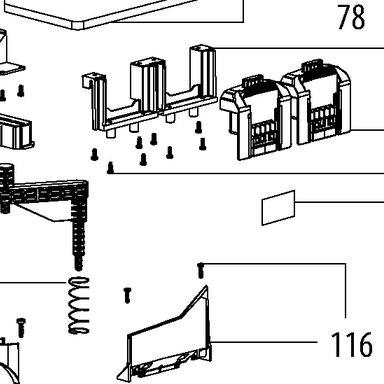 78

116