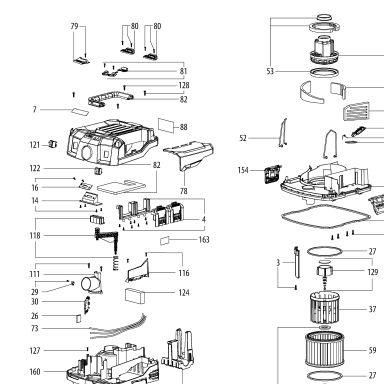 79
80
80
81
128
82
7
88
121
82
122
78
16
14
4
118
163
111
116
29
124
30
26
73
127
160
53
52
154
27
3
129
37
59
27