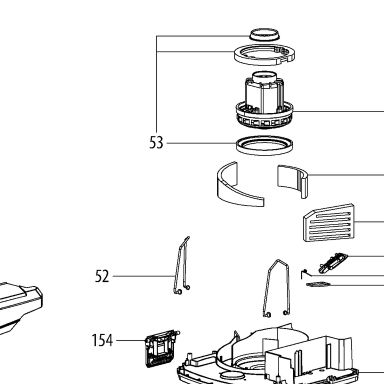 53

52

154