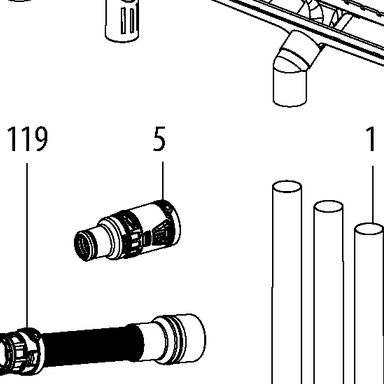 119

5

1