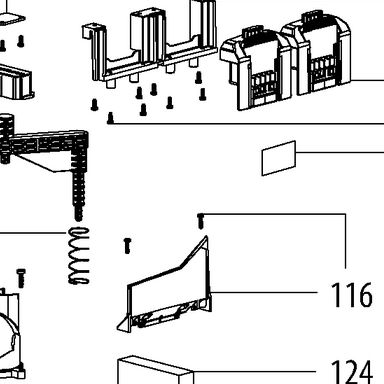 116

124