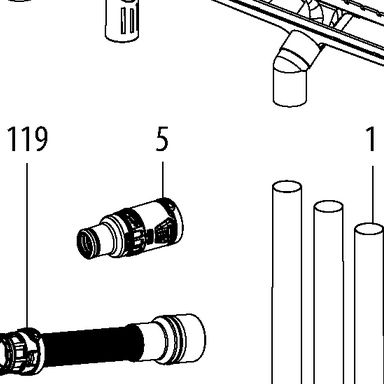 119

5

1