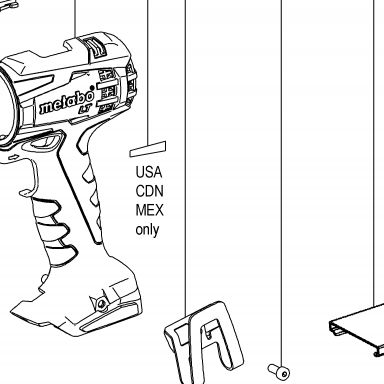 metabo
LT

USA
CDN
MEX
only