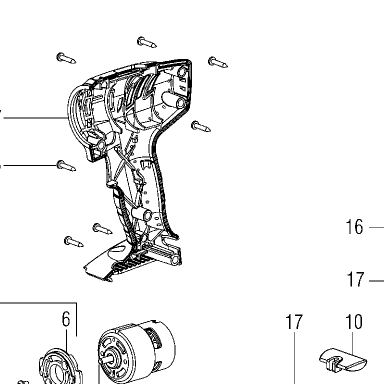 16
17
6
17
10